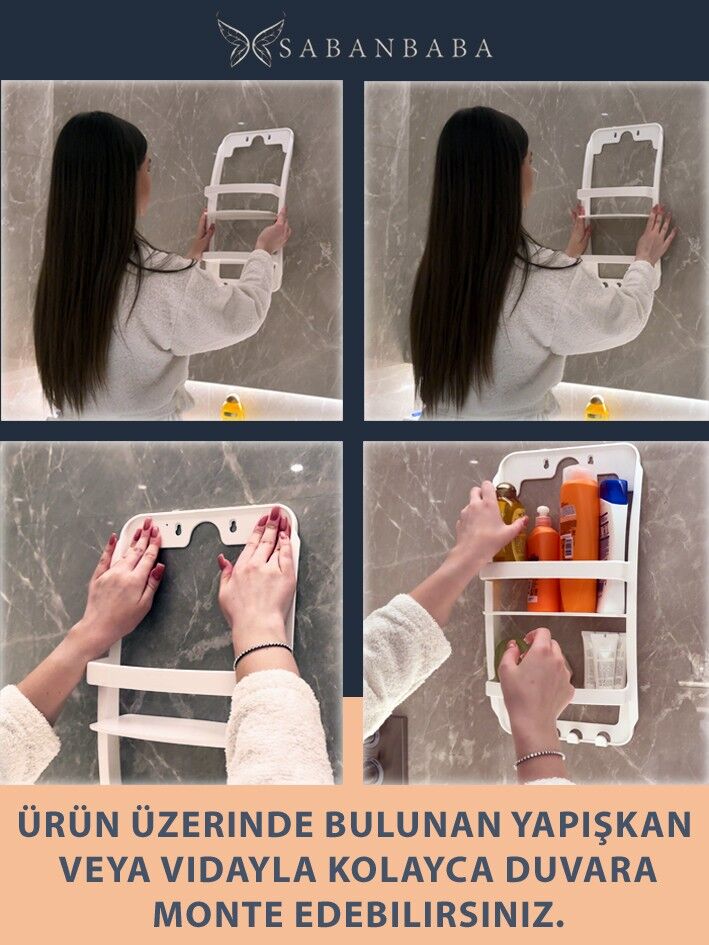 SABANBABA

ÜRÜN ÜZERINDE BULUNAN YAPIŞKAN VEYA VIDAYLA KOLAYCA DUVARA MONTE EDEBILIRSINIZ.