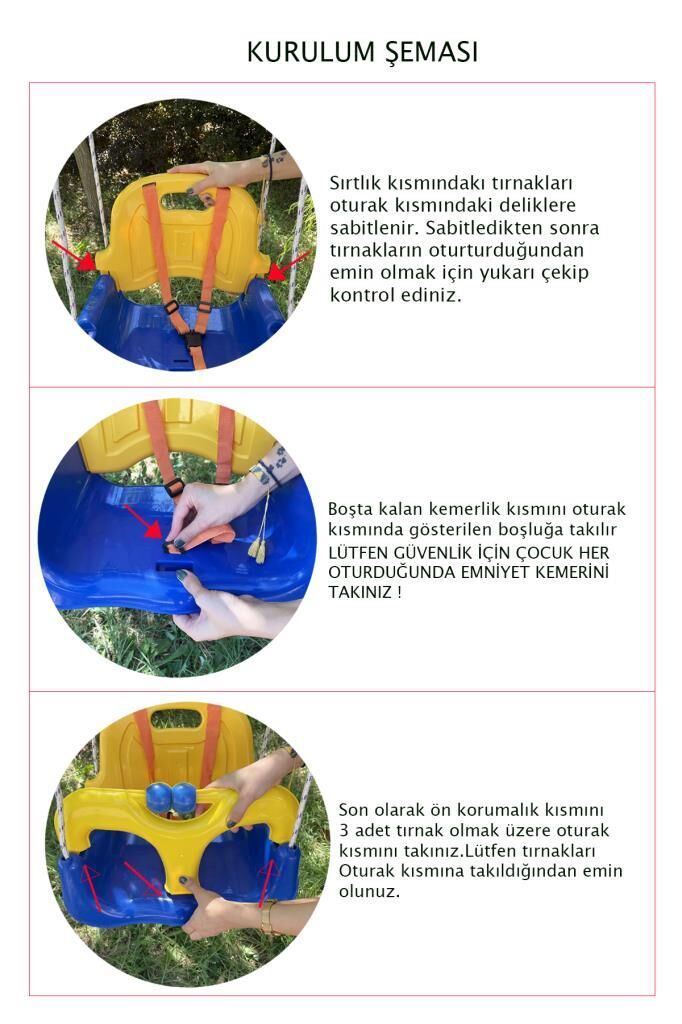 KURULUM ŞEMASI

Sırtlık kısmındakı tırnakları oturak kısmındaki deliklere sabitlenir. Sabitledikten sonra tırnakların oturturduğundan emin olmak için yukarı çekip kontrol ediniz.

Boşta kalan kemerlik kısmını oturak kısmında gösterilen boşluğa takılır
LÜTFEN GÜVENLİK İÇİN ÇOCUK HER OTURDUĞUNDA EMNİYET KEMERİNİ TAKINIZ !

Son olarak ön korumalık kısmını 3 adet tırnak olmak üzere oturak kısmını takınız.Lütfen tırnakları Oturak kısmına takıldığından emin olunuz.