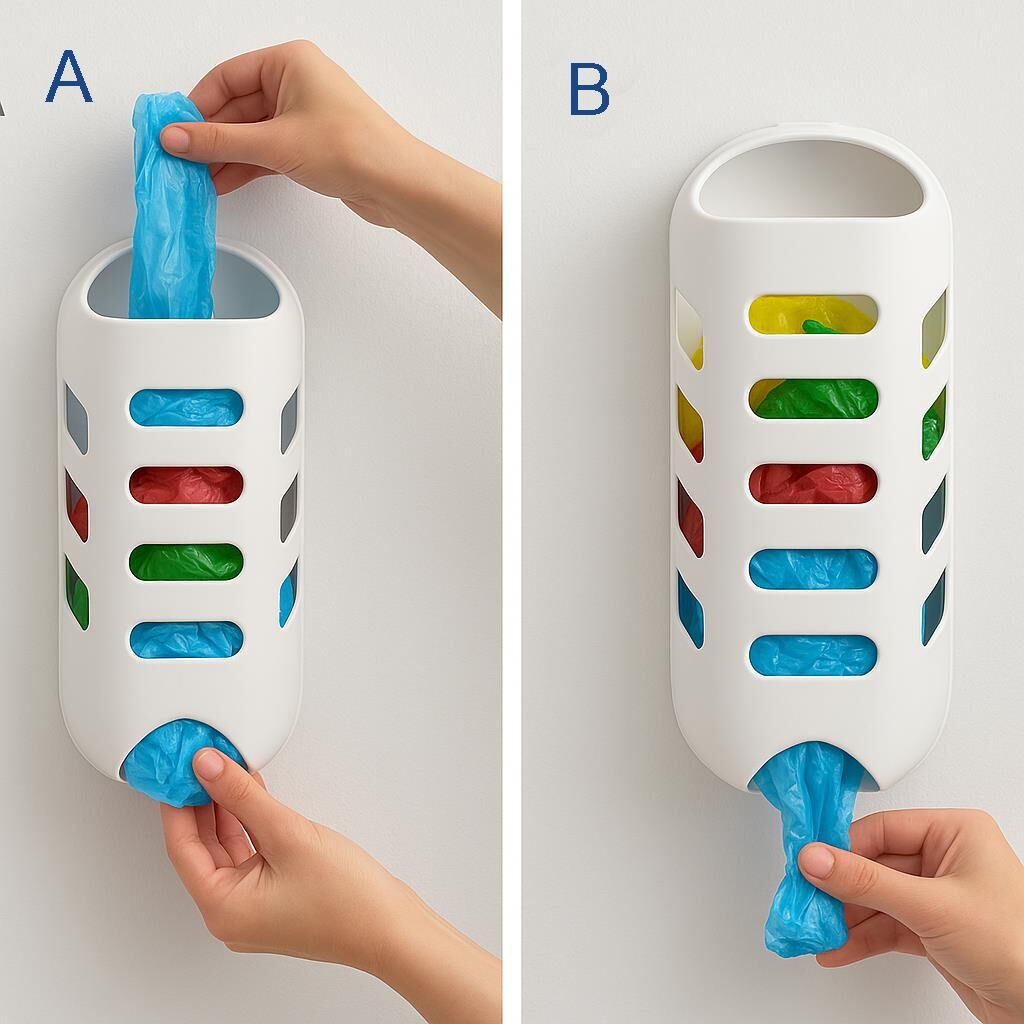 A

B