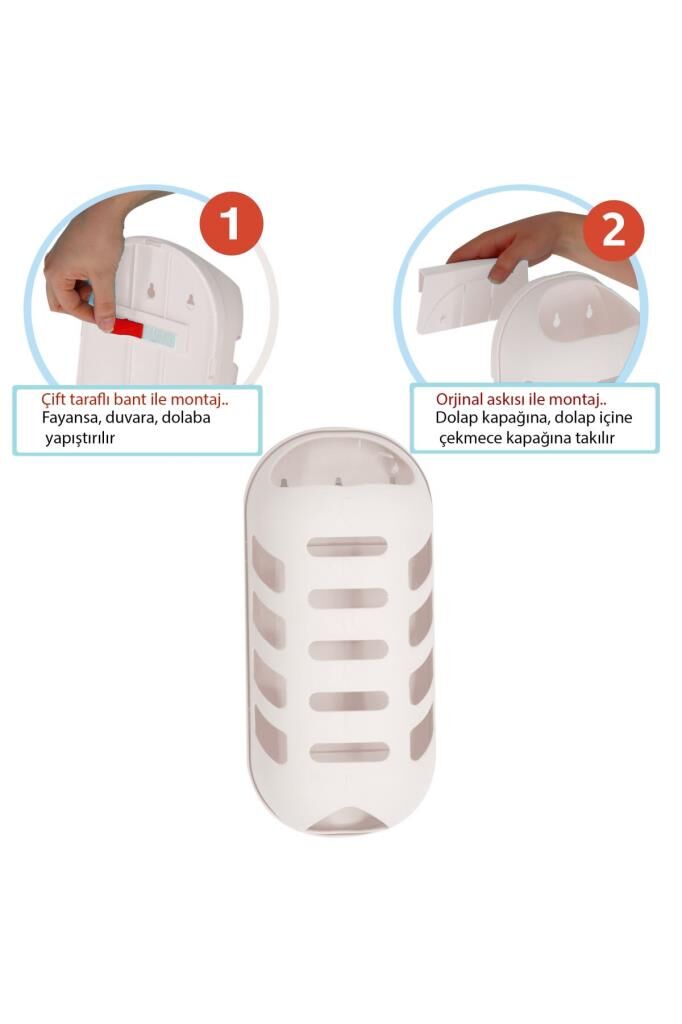 1

Çift taraflı bant ile montaj..
Fayansa, duvara, dolaba yapıştırılır

2

Orjinal askısı ile montaj..
Dolap kapağına, dolap içine çekmece kapağına takılır